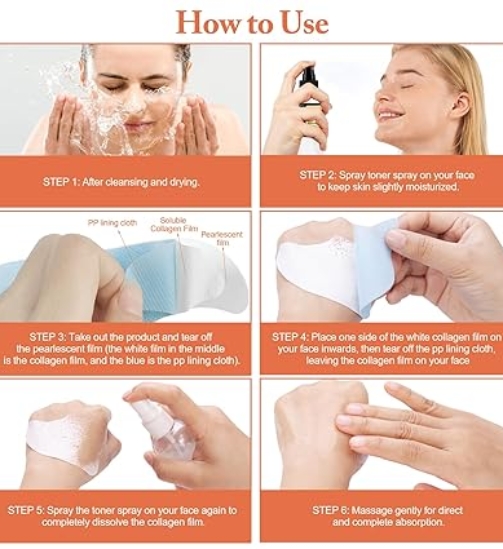 How to Use

STEP 1: After cleansing and drying.

STEP 2: Spray toner spray on your face to keep skin slightly moisturized.

PP lining cloth

Soluble Collagen Film

Pearlescent film

STEP 3: Take out the product and tear off the pearlescent film (the white film in the middle is the collagen film, and the blue is the pp lining cloth).

STEP 4: Place one side of the white collagen film on your face inwards, then tear off the pp lining cloth, leaving the collagen film on your face

STEP 5: Spray the toner spray on your face again to completely dissolve the collagen film.

STEP 6: Massage gently for direct and complete absorption.